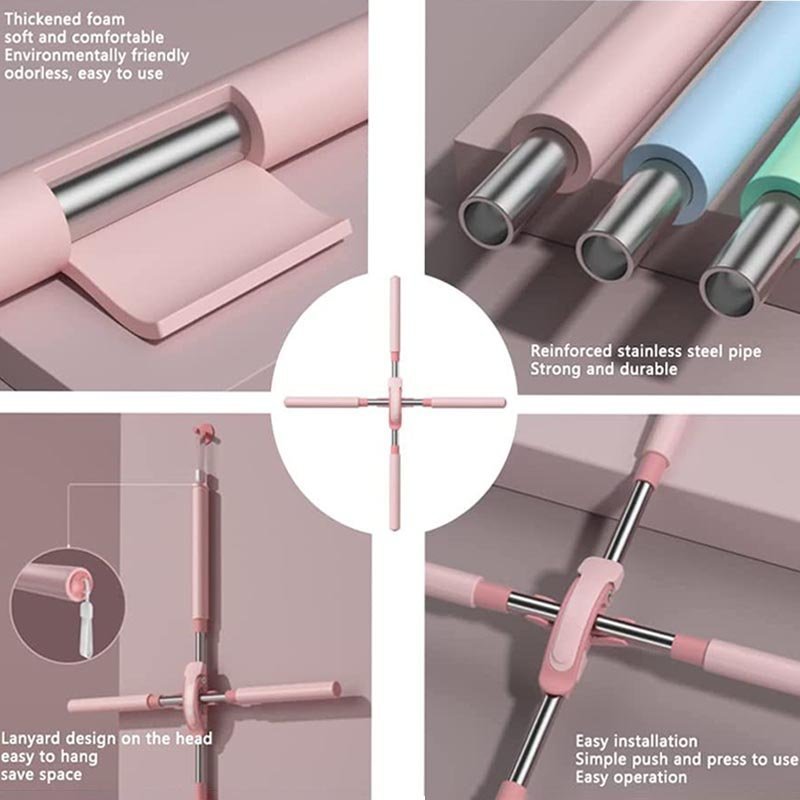 Thickened foam
soft and comfortable
Environmentally friendly
odorless, easy to use

Reinforced stainless steel pipe
Strong and durable

Lanyard design on the head
easy to hang
save space

Easy installation
Simple push and press to use
Easy operation