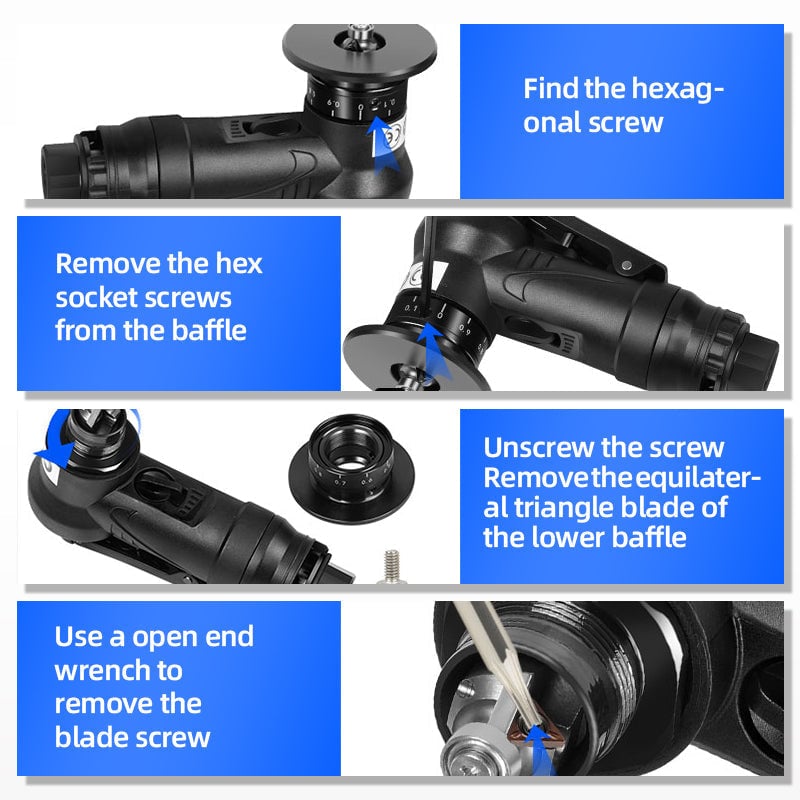 Find the hexagonal screw

Remove the hex socket screws from the baffle

Unscrew the screw
Remove the equilateral triangle blade of the lower baffle

Use a open end wrench to remove the blade screw